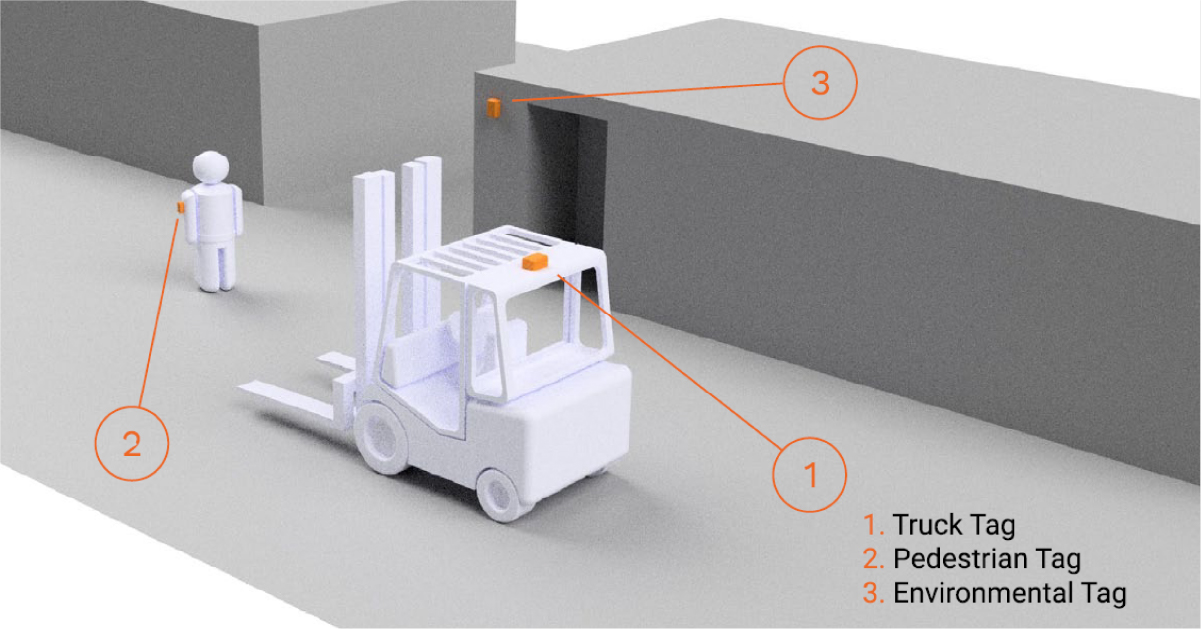 3

2

1

1. Truck Tag
2. Pedestrian Tag
3. Environmental Tag